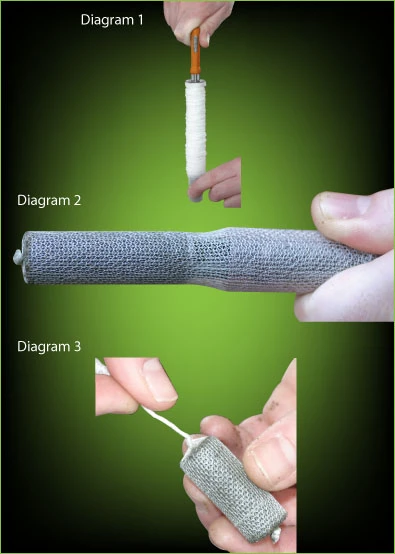 Diagram 1

Diagram 2

Diagram 3